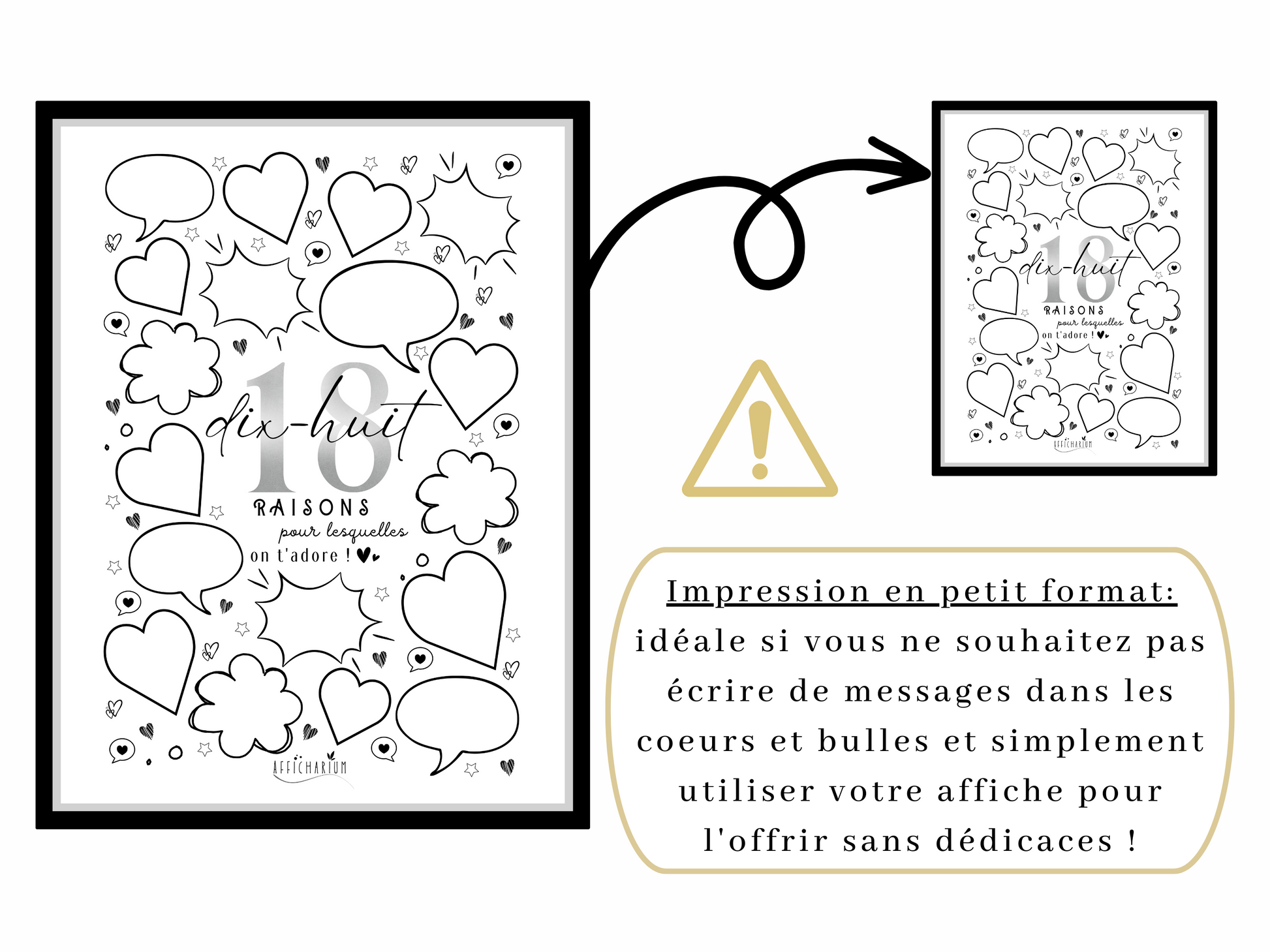 18
dix-huit
RAISONS
pour lesquelles
on t'adore !

AFFICHARIUM

18
dix-huit
RAISONS
pour lesquelles
on t'adore !

AFFICHARIUM

Impression en petit format:
idéale si vous ne souhaitez pas écrire de messages dans les coeurs et bulles et simplement utiliser votre affiche pour l'offrir sans dédicaces !